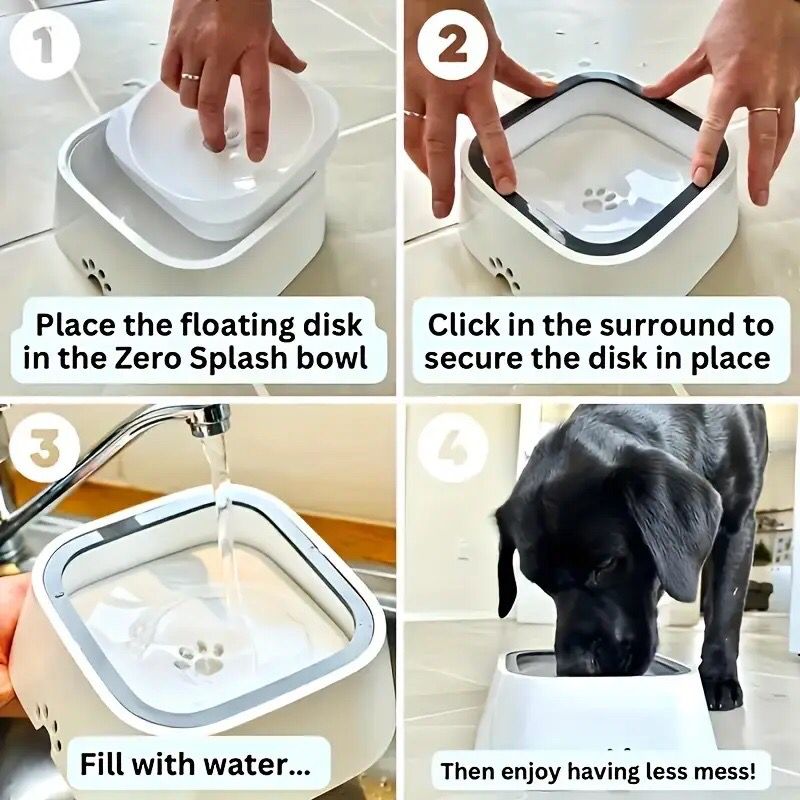 1

Place the floating disk in the Zero Splash bowl

2

Click in the surround to secure the disk in place

3

Fill with water...

4

Then enjoy having less mess!