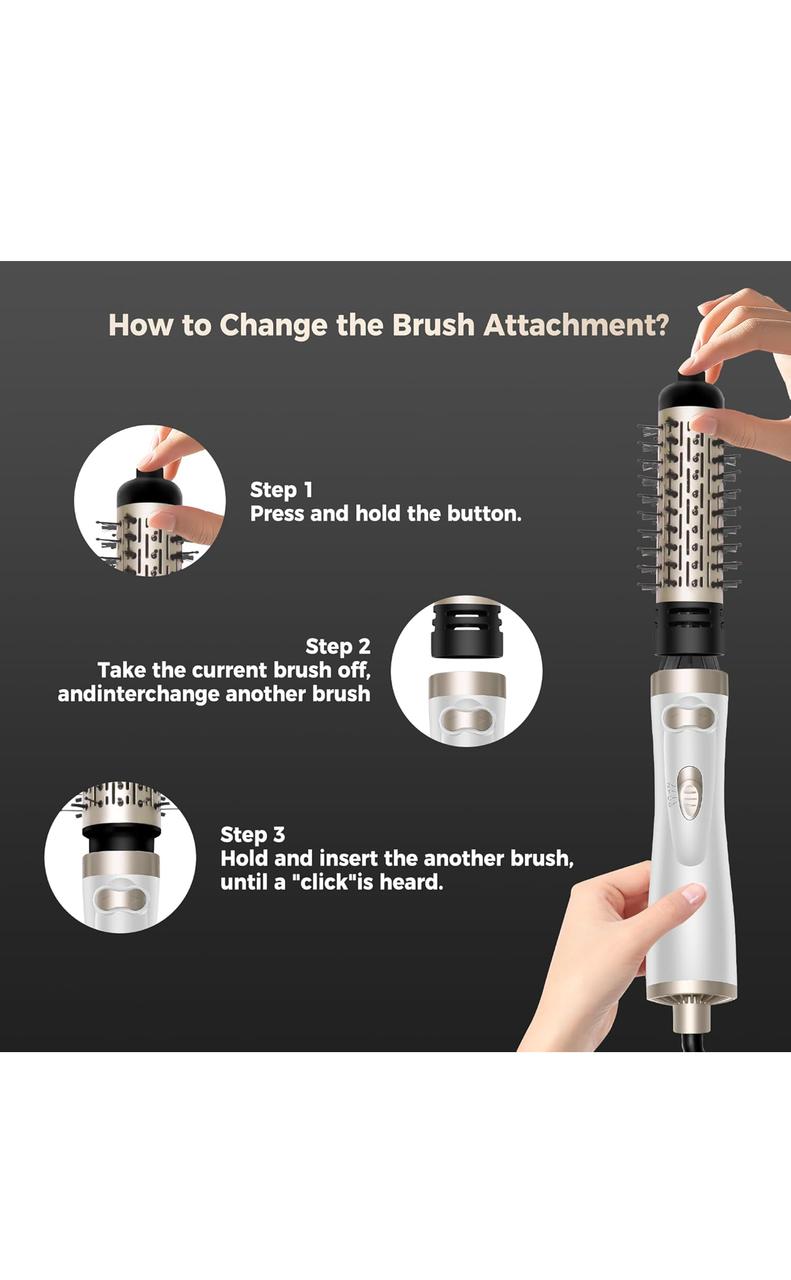 How to Change the Brush Attachment?

Step 1
Press and hold the button.

Step 2
Take the current brush off, andinterchange another brush

Step 3
Hold and insert the another brush, until a "click"is heard.