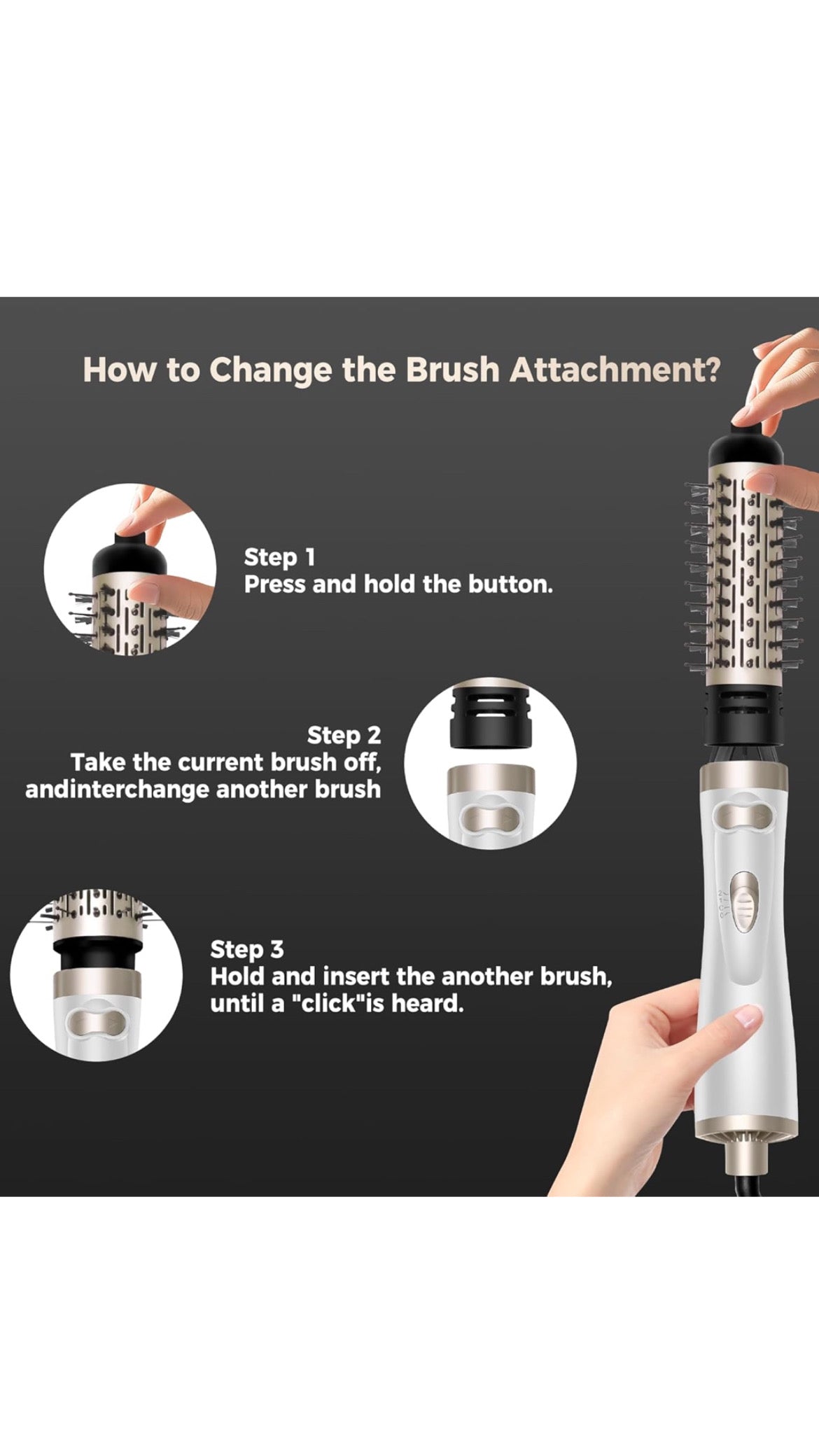 How to Change the Brush Attachment?

Step 1
Press and hold the button.

Step 2
Take the current brush off, andinterchange another brush

Step 3
Hold and insert the another brush, until a "click"is heard.